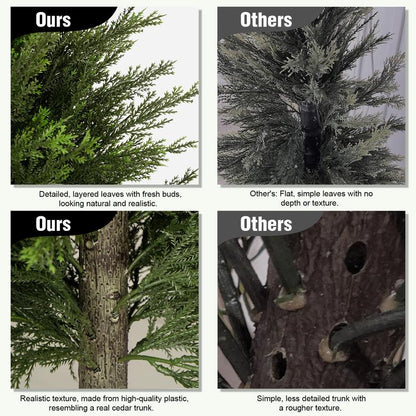 Ours

Detailed, layered leaves with fresh buds, looking natural and realistic.

Others

Other's: Flat, simple leaves with no depth or texture.

Ours

Realistic texture, made from high-quality plastic, resembling a real cedar trunk.

Others

Simple, less detailed trunk with a rougher texture.