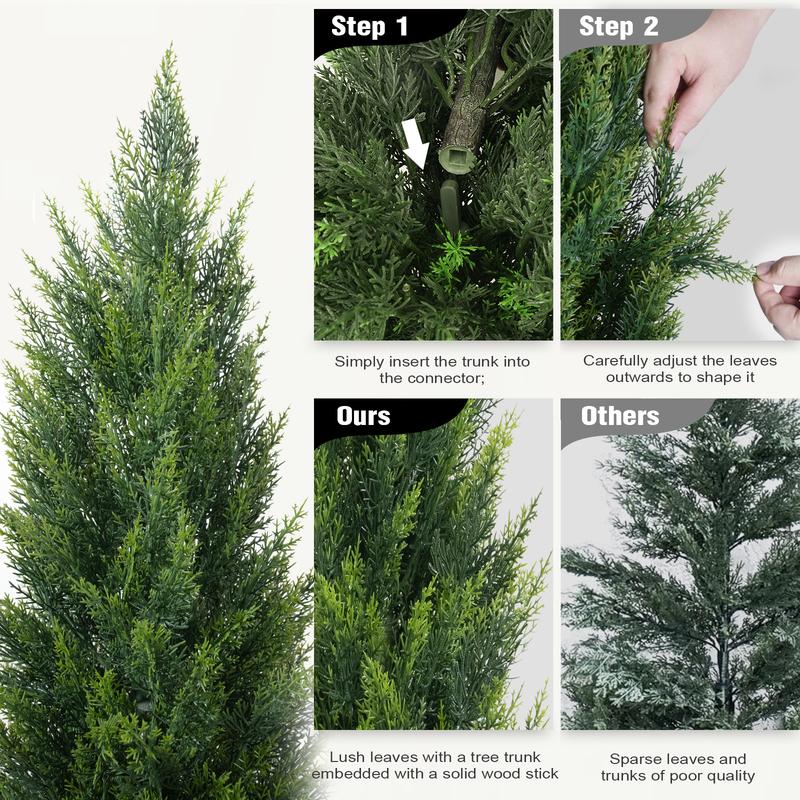 Step 1

Simply insert the trunk into the connector;

Step 2

Carefully adjust the leaves outwards to shape it

Ours

Lush leaves with a tree trunk embedded with a solid wood stick

Others

Sparse leaves and trunks of poor quality