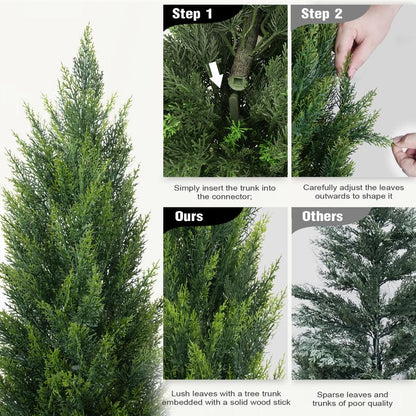 Step 1

Simply insert the trunk into the connector;

Step 2

Carefully adjust the leaves outwards to shape it

Ours

Lush leaves with a tree trunk embedded with a solid wood stick

Others

Sparse leaves and trunks of poor quality