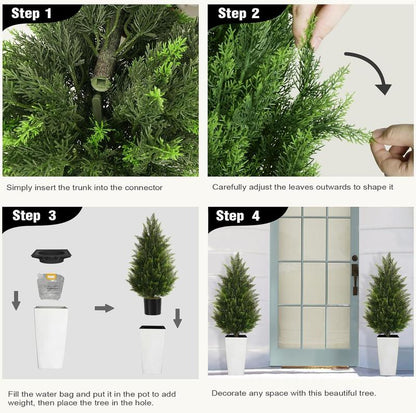 Step 1

Simply insert the trunk into the connector

Step 2

Carefully adjust the leaves outwards to shape it

Step 3

Fill the water bag and put it in the pot to add weight, then place the tree in the hole.

Step 4

Decorate any space with this beautiful tree.